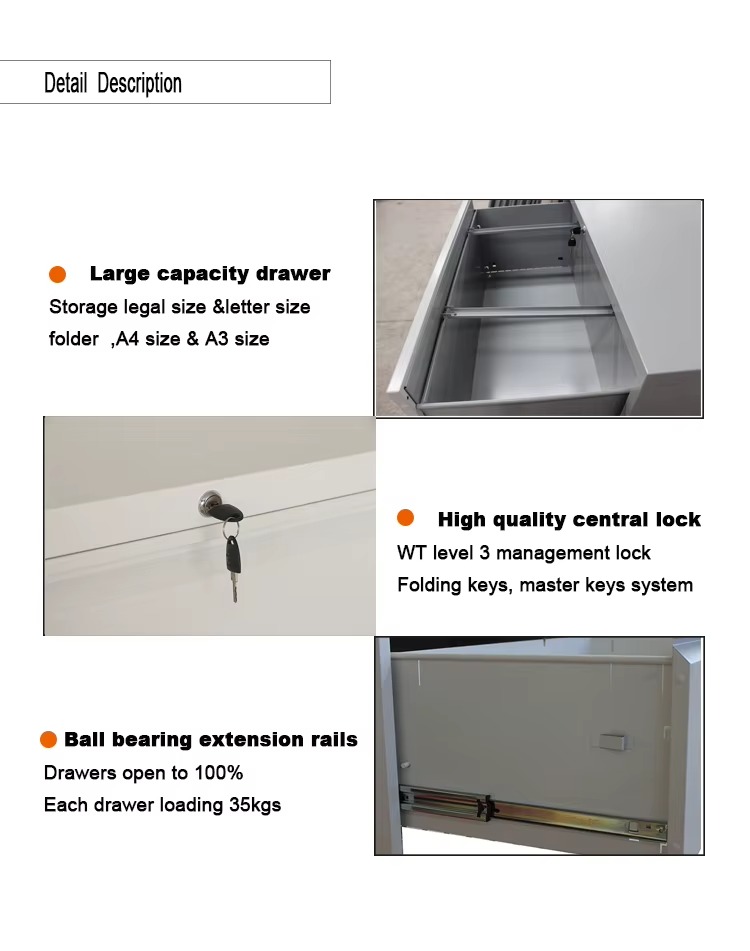 Detail Description

Large capacity drawer
Storage legal size &letter size folder ,A4 size & A3 size

High quality central lock
WT level 3 management lock
Folding keys, master keys system

Ball bearing extension rails
Drawers open to 100%
Each drawer loading 35kgs